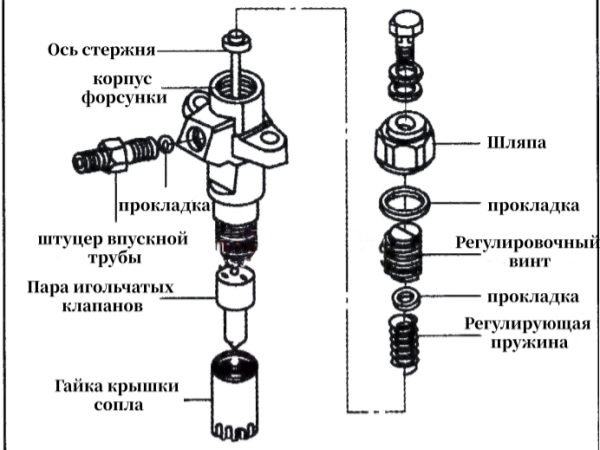 Ось стержня

корпус форсунки

прокладка

штуцер впускной трубы

Пара игольчатых клапанов

Гайка крышки сопла

Шляпа

прокладка

Регулировочный винт

прокладка

Регулирующая пружина